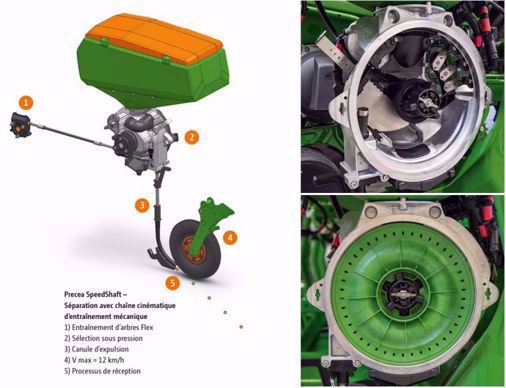 1

2

3

4

5

Precea SpeedShaft – Séparation avec chaîne cinématique d'entraînement mécanique

1) Entraînement d'arbres Flex
2) Sélection sous pression
3) Canule d'expulsion
4) V max = 12 km/h
5) Processus de réception